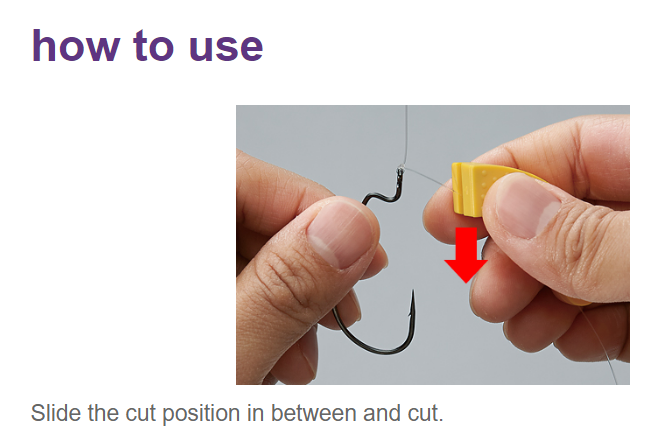 how to use

Slide the cut position in between and cut.