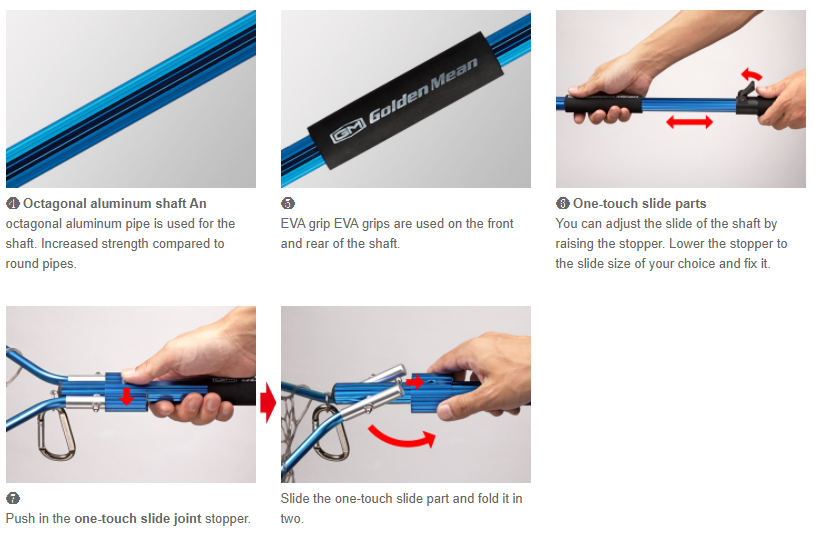 GM Golden Mean

❹ Octagonal aluminum shaft An octagonal aluminum pipe is used for the shaft. Increased strength compared to round pipes.

❺
EVA grip EVA grips are used on the front and rear of the shaft.

❻ One-touch slide parts
You can adjust the slide of the shaft by raising the stopper. Lower the stopper to the slide size of your choice and fix it.

❼
Push in the one-touch slide joint stopper.

Slide the one-touch slide part and fold it in two.