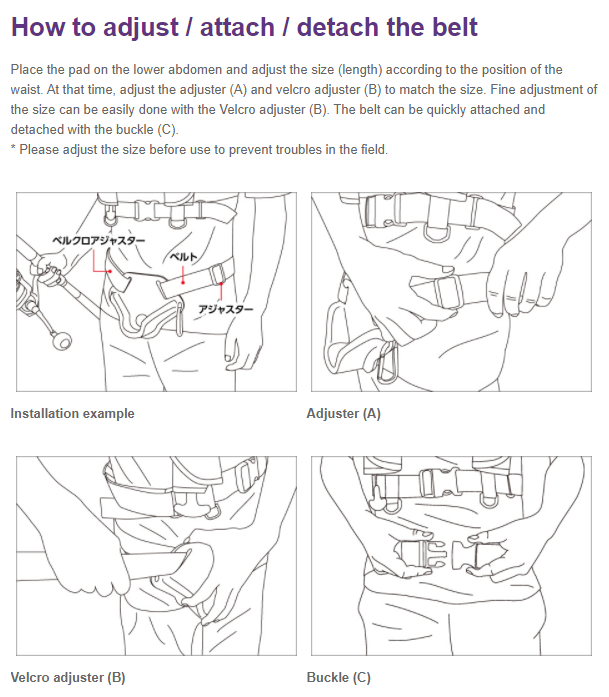 How to adjust / attach / detach the belt

Place the pad on the lower abdomen and adjust the size (length) according to the position of the waist. At that time, adjust the adjuster (A) and velcro adjuster (B) to match the size. Fine adjustment of the size can be easily done with the Velcro adjuster (B). The belt can be quickly attached and detached with the buckle (C).
* Please adjust the size before use to prevent troubles in the field.

ベルクロアジャスター
ベルト
アジャスター

Installation example

Adjuster (A)

Velcro adjuster (B)

Buckle (C)